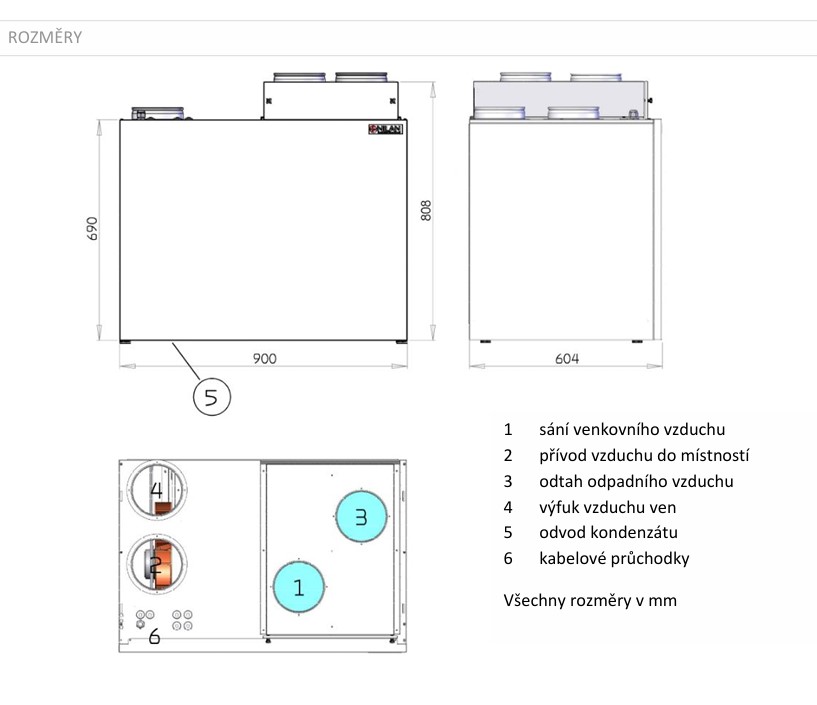 ROZMĚRY

NILAN

690

808

900

604

5

4

2

3

1

6

1 sání venkovního vzduchu
2 přívod vzduchu do místností
3 odtah odpadního vzduchu
4 výfuk vzduchu ven
5 odvod kondenzátu
6 kabelové průchodky

Všechny rozměry v mm