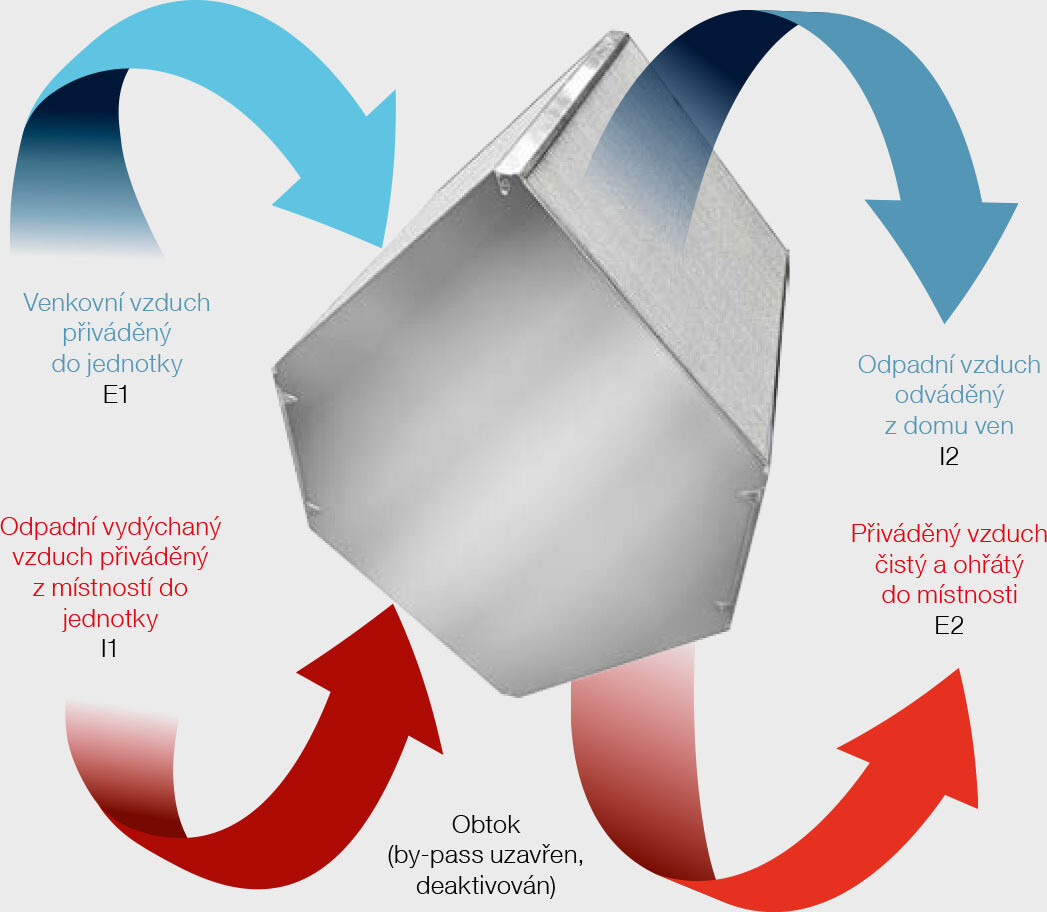 Venkovní vzduch přiváděný do jednotky
E1

Odpadní vzduch odváděný z domu ven
I2

Odpadní vydýchaný vzduch přiváděný z místností do jednotky
I1

Přiváděný vzduch čistý a ohřátý do místnosti
E2

Obtok
(by-pass uzavřen, deaktivován)