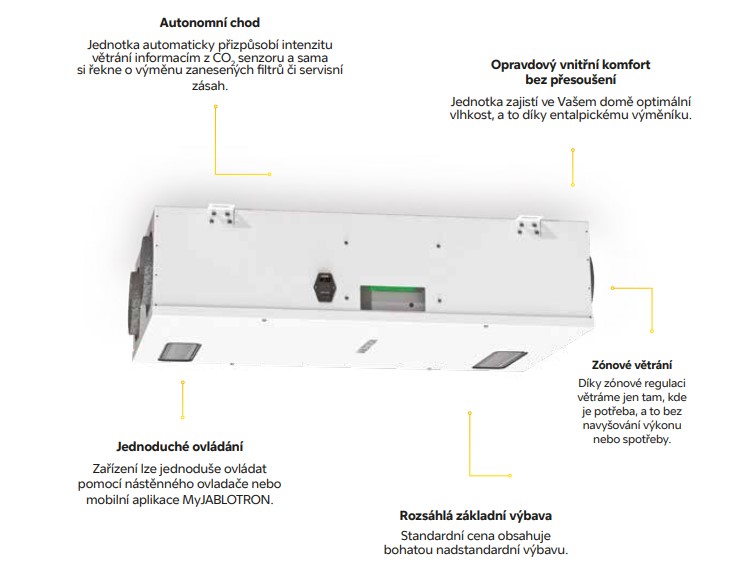 Autonomní chod

Jednotka automaticky přizpůsobí intenzitu větrání informacím z $CO_2$ senzoru a sama si řekne o výměnu zanesených filtrů či servisní zásah.

Opravdový vnitřní komfort bez přesoušení

Jednotka zajistí ve Vašem domě optimální vlhkost, a to díky entalpickému výměníku.

Zónové větrání

Díky zónové regulaci větráme jen tam, kde je potřeba, a to bez navyšování výkonu nebo spotřeby.

Jednoduché ovládání

Zařízení lze jednoduše ovládat pomocí nástěnného ovladače nebo mobilní aplikace MyJABLOTRON.

Rozsáhlá základní výbava

Standardní cena obsahuje bohatou nadstandardní výbavu.