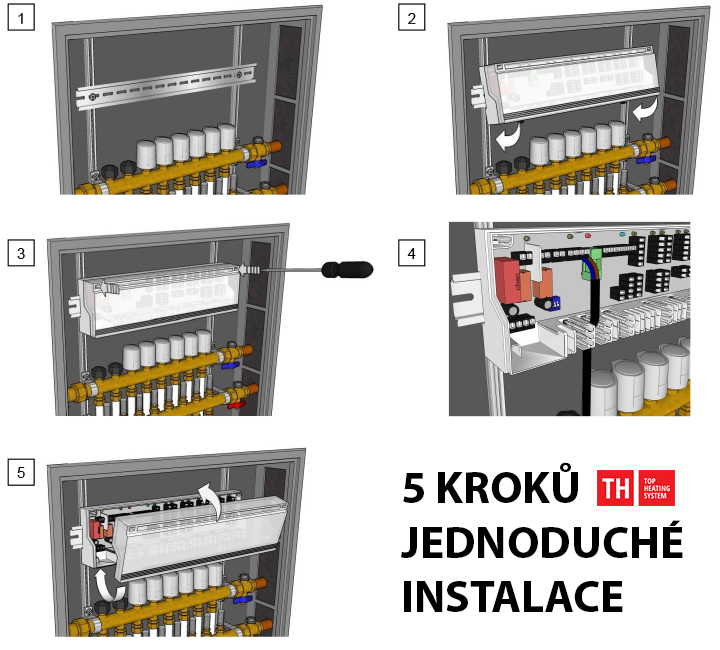 1

2

3

4

5

5 KROKŮ

TH TOP HEATING SYSTEM

JEDNODUCHÉ INSTALACE